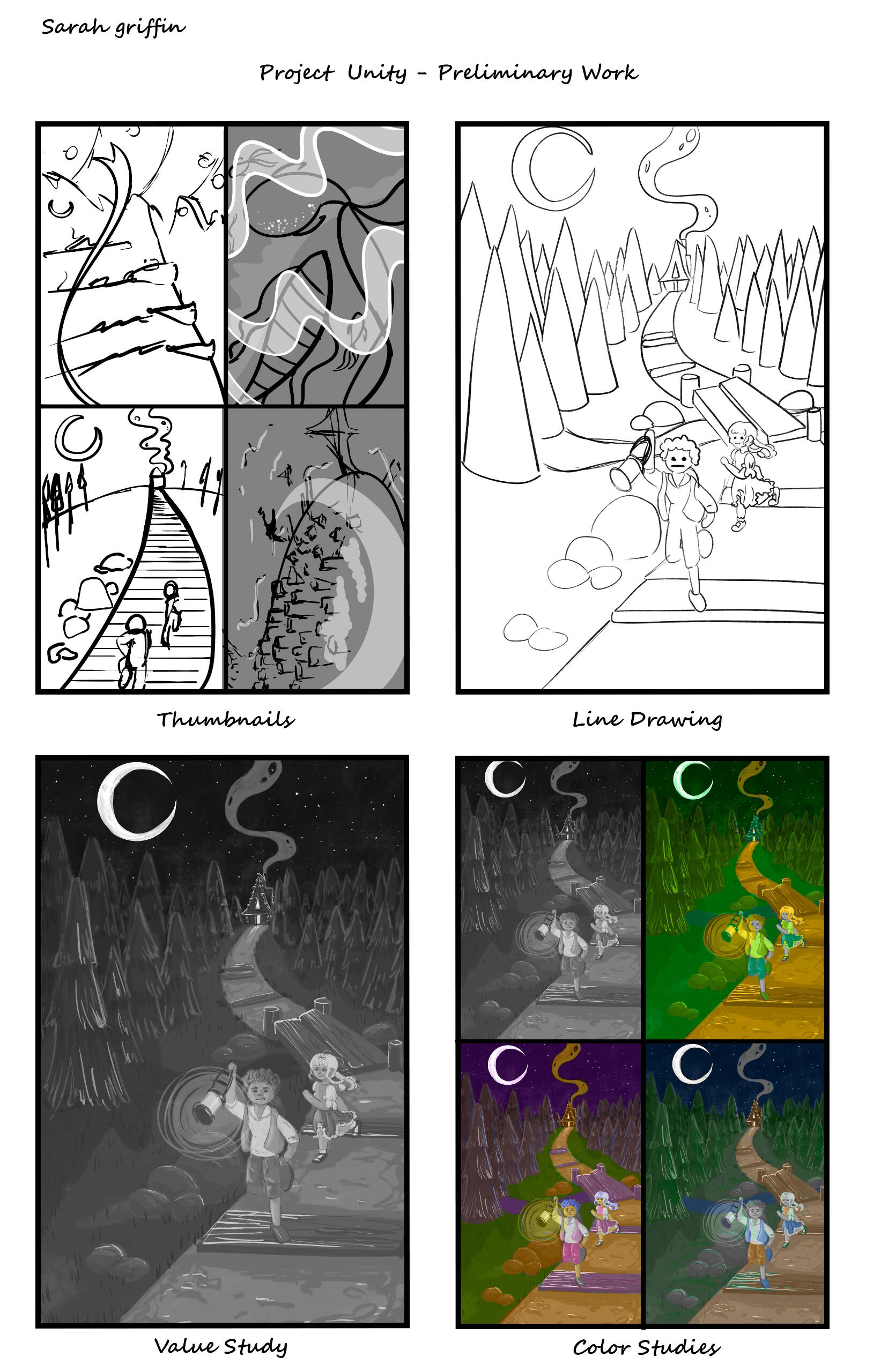 Sarah griffin

Project Unity - Preliminary Work

Thumbnails

Line Drawing

Value Study

Color Studies